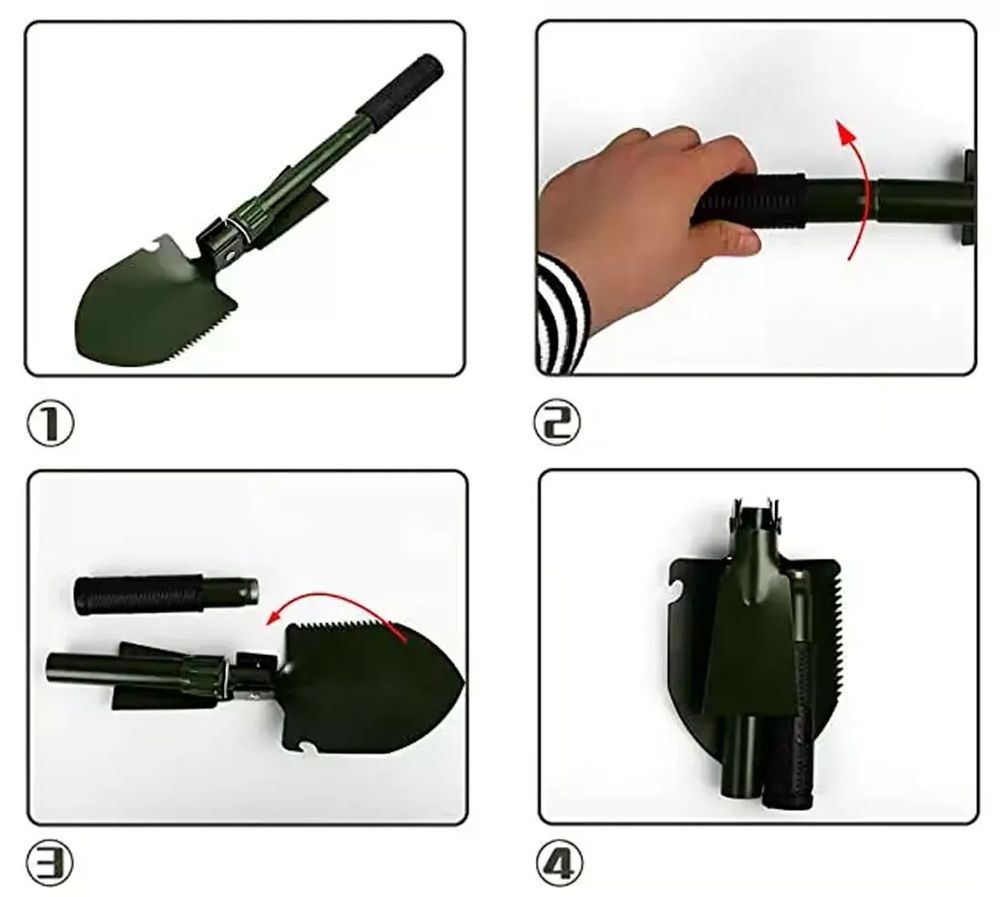 ①

②

③

④