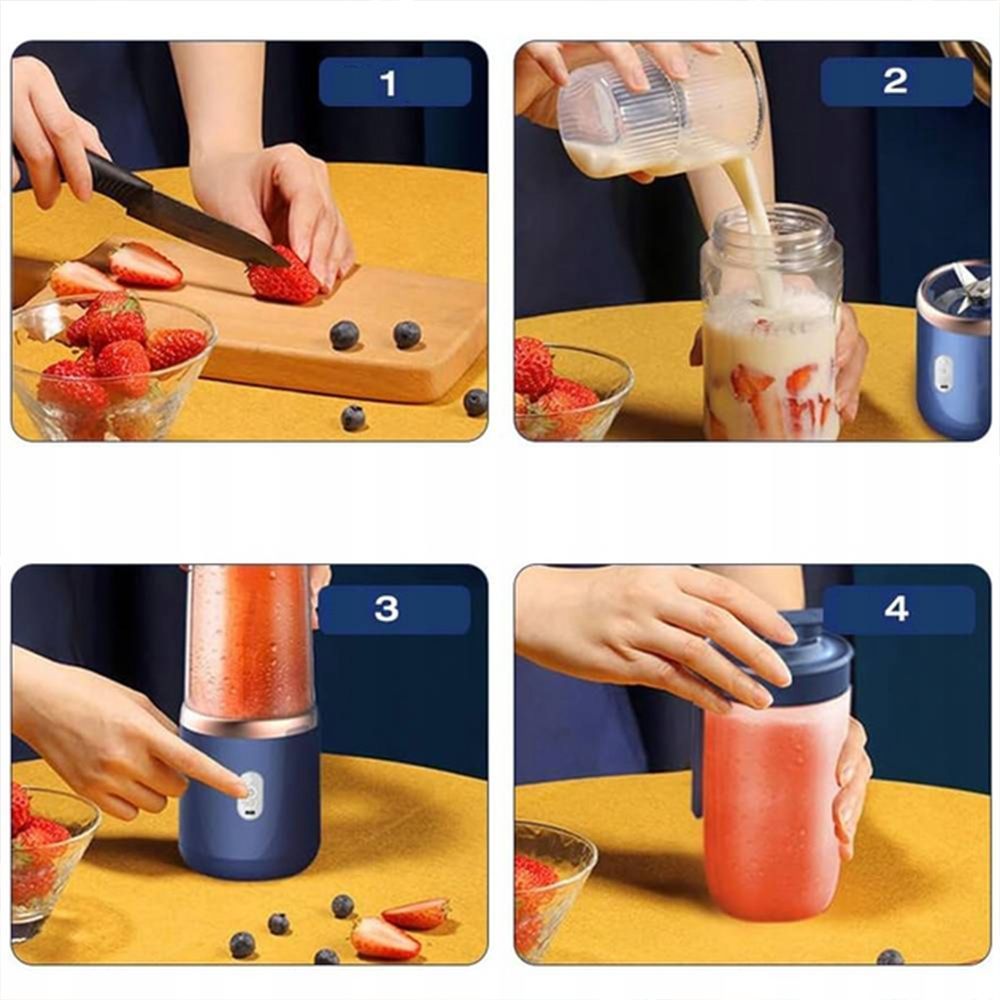 1

2

3

4