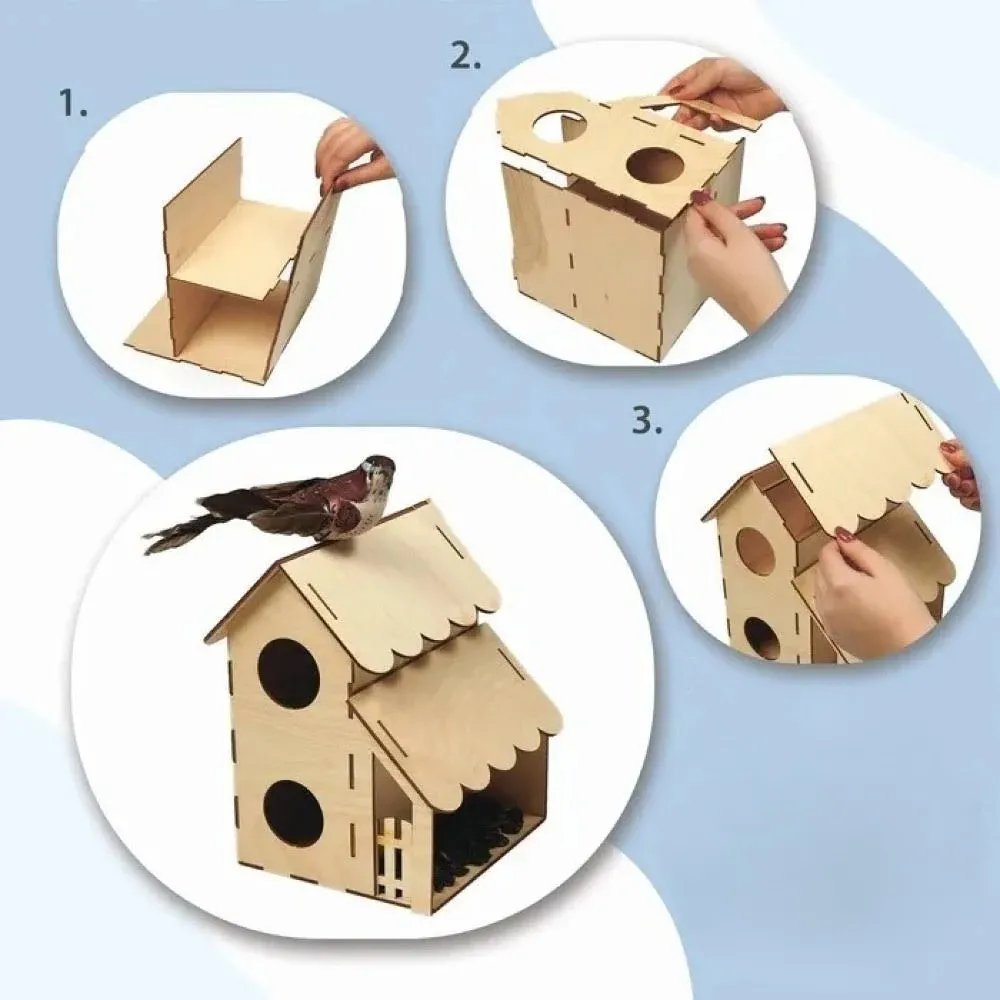 1.

2.

3.