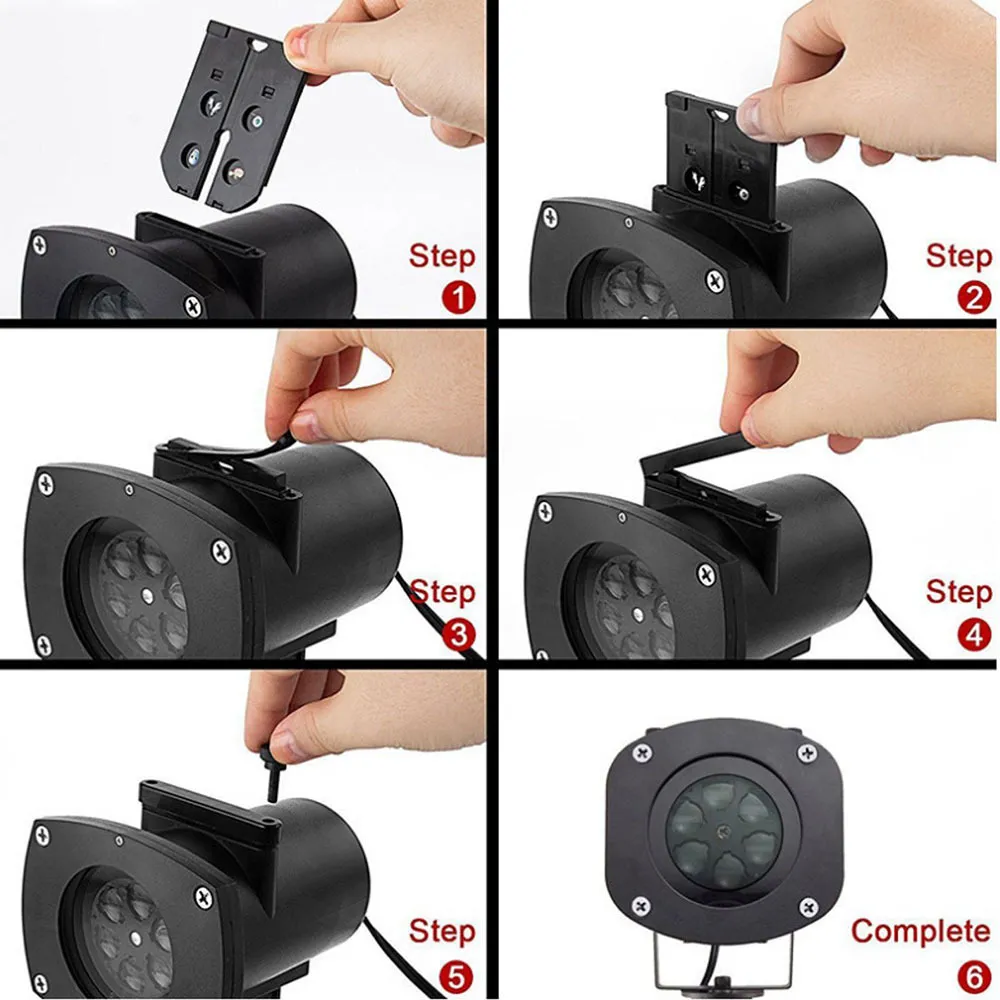 Step 1

Step 2

Step 3

Step 4

Step 5

Complete 6