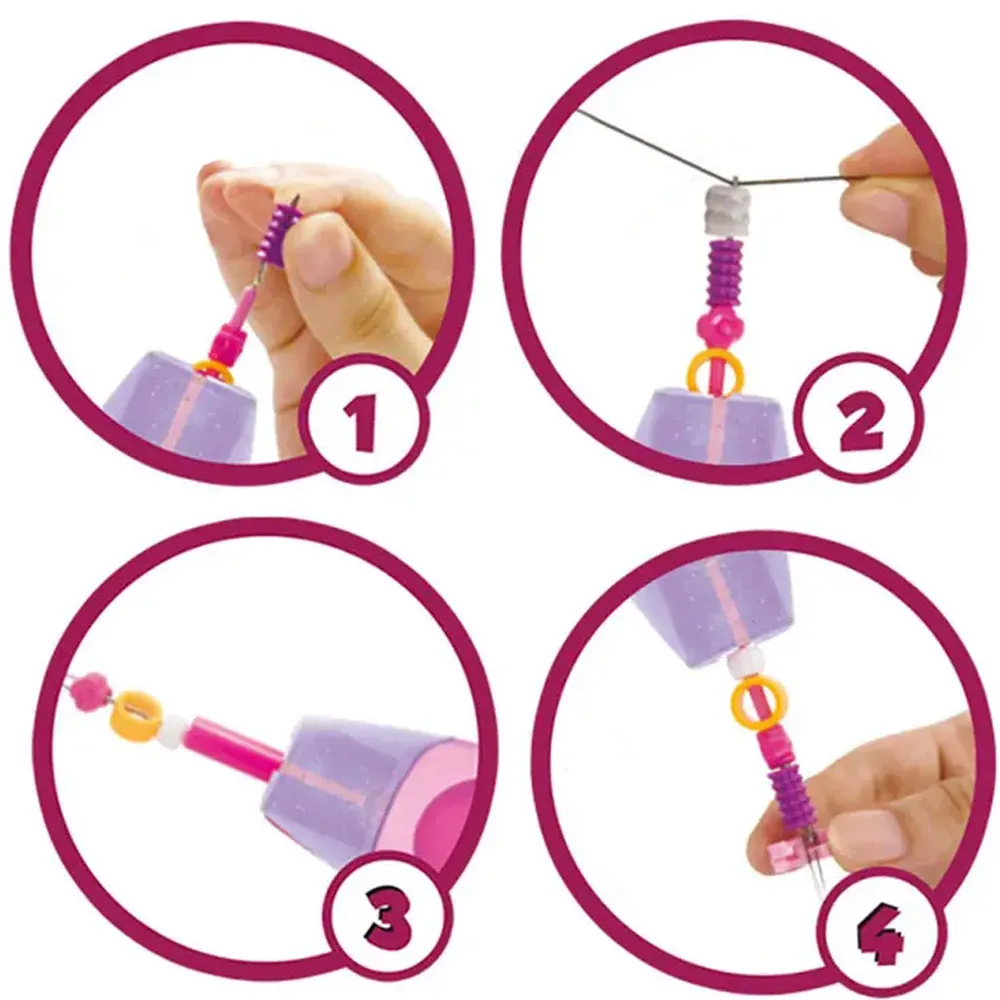 1

2

3

4